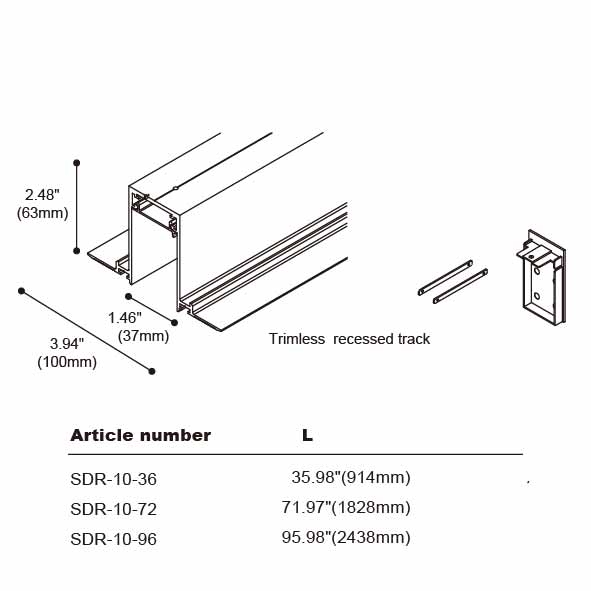 2.48"
(63mm)

1.46"
(37mm)

3.94"
(100mm)

Trimless recessed track

| Article number | L |
|---|---|
| SDR-10-36 | 35.98"(914mm) |
| SDR-10-72 | 71.97"(1828mm) |
| SDR-10-96 | 95.98"(2438mm) |